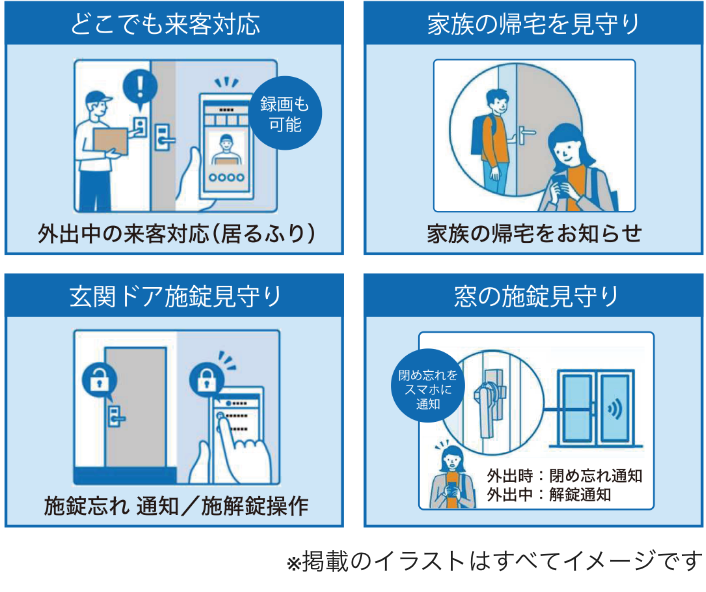 どこでも来客対応

録画も可能

外出中の来客対応（居るふり）

家族の帰宅を見守り

家族の帰宅をお知らせ

玄関ドア施錠見守り

施錠忘れ 通知／施解錠操作

窓の施錠見守り

閉め忘れをスマホに通知

外出時：閉め忘れ通知
外出中：解錠通知

※掲載のイラストはすべてイメージです